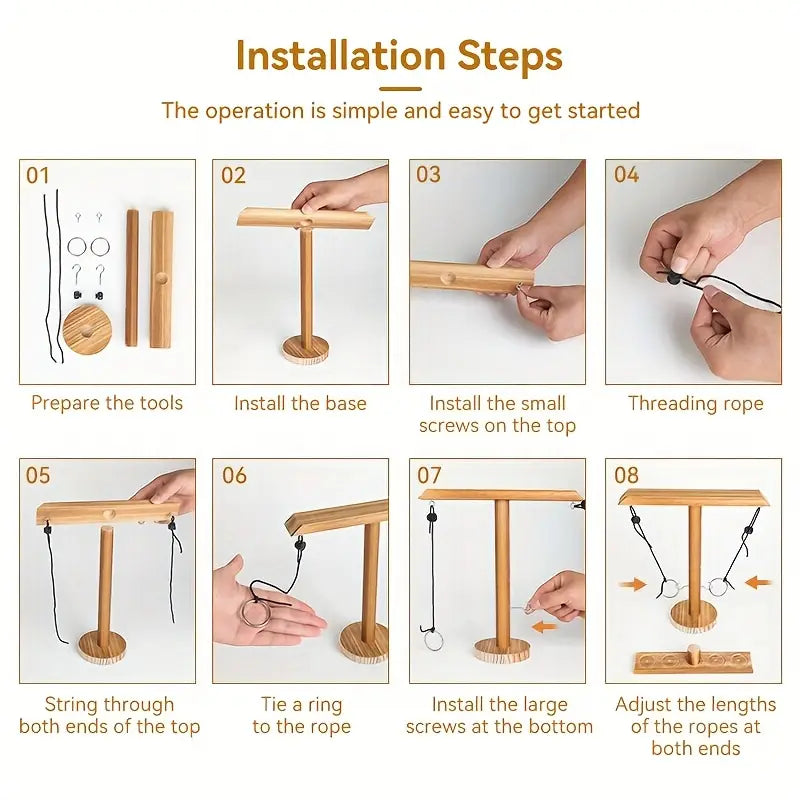 Installation Steps

The operation is simple and easy to get started

01
Prepare the tools

02
Install the base

03
Install the small screws on the top

04
Threading rope

05
String through both ends of the top

06
Tie a ring to the rope

07
Install the large screws at the bottom

08
Adjust the lengths of the ropes at both ends